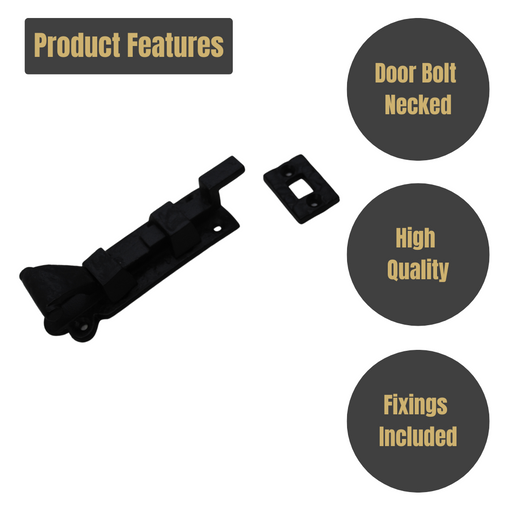 Product Features

Door Bolt Necked

High Quality

Fixings Included