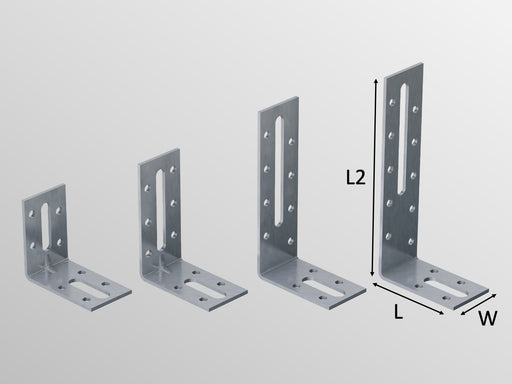 L2
L
W