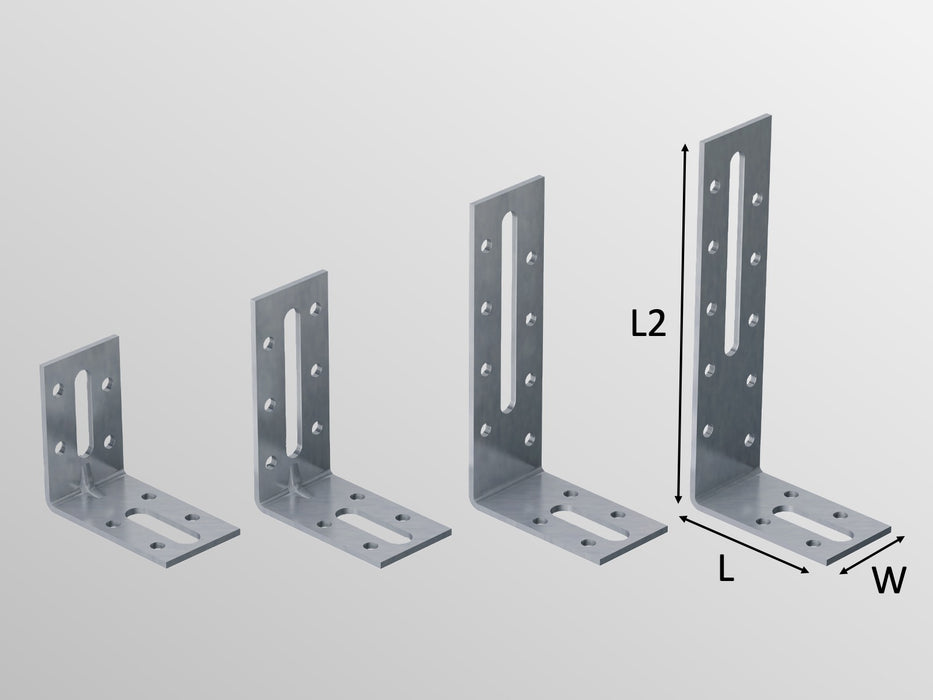 L2

L

W