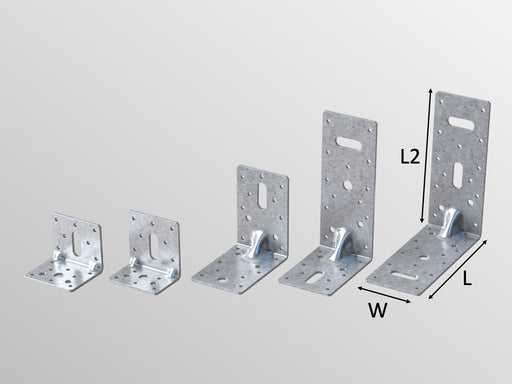 L2
L
W