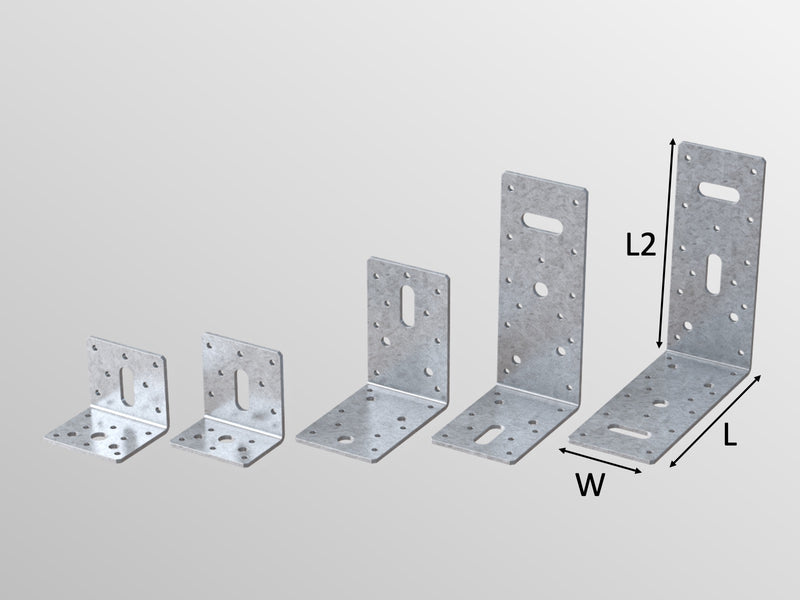 L2
L
W