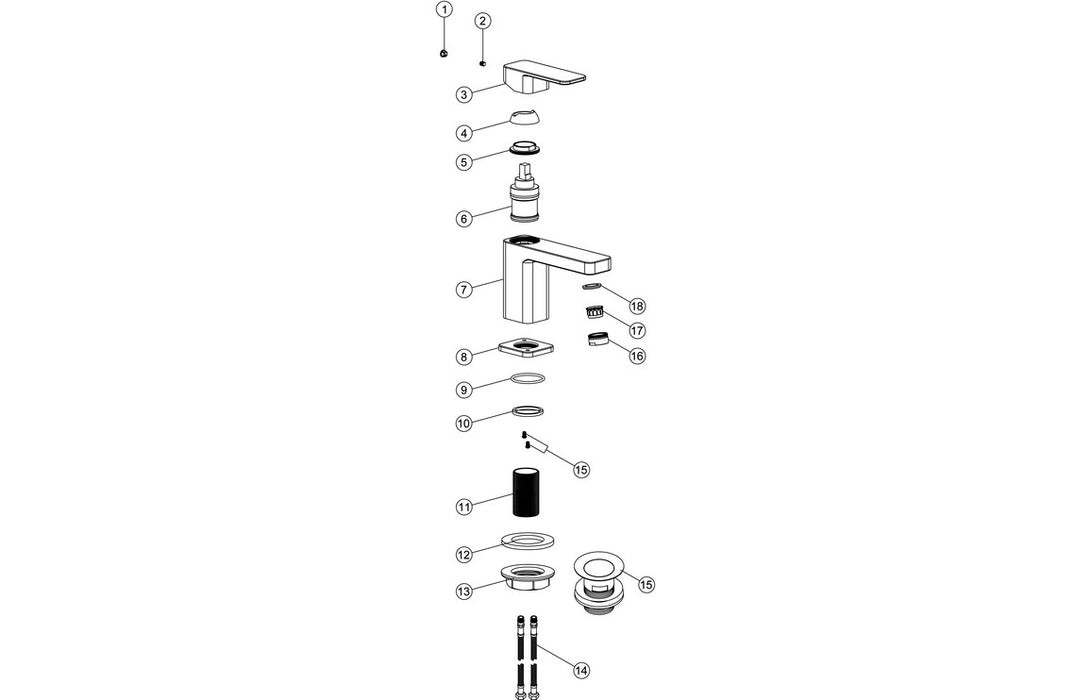 1
2
3
4
5
6
7
18
17
16
8
9
10
15
11
12
13
15
14