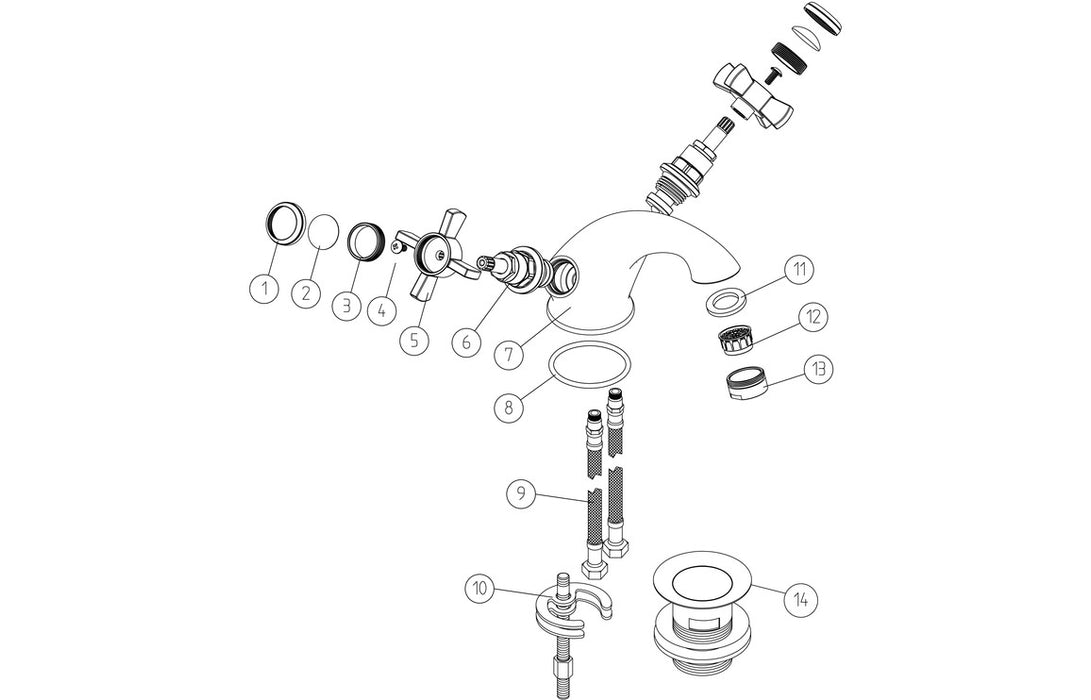 1
2
3
4
5
6
7
8
9
10
11
12
13
14