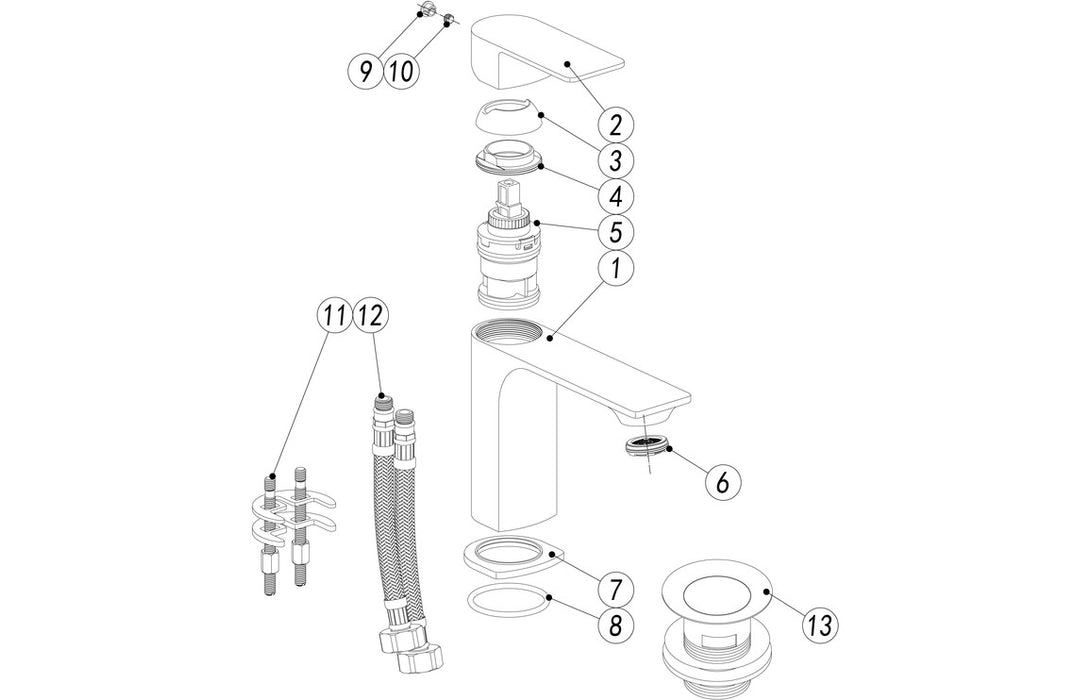 9
10
2
3
4
5
1
11
12
6
7
8
13