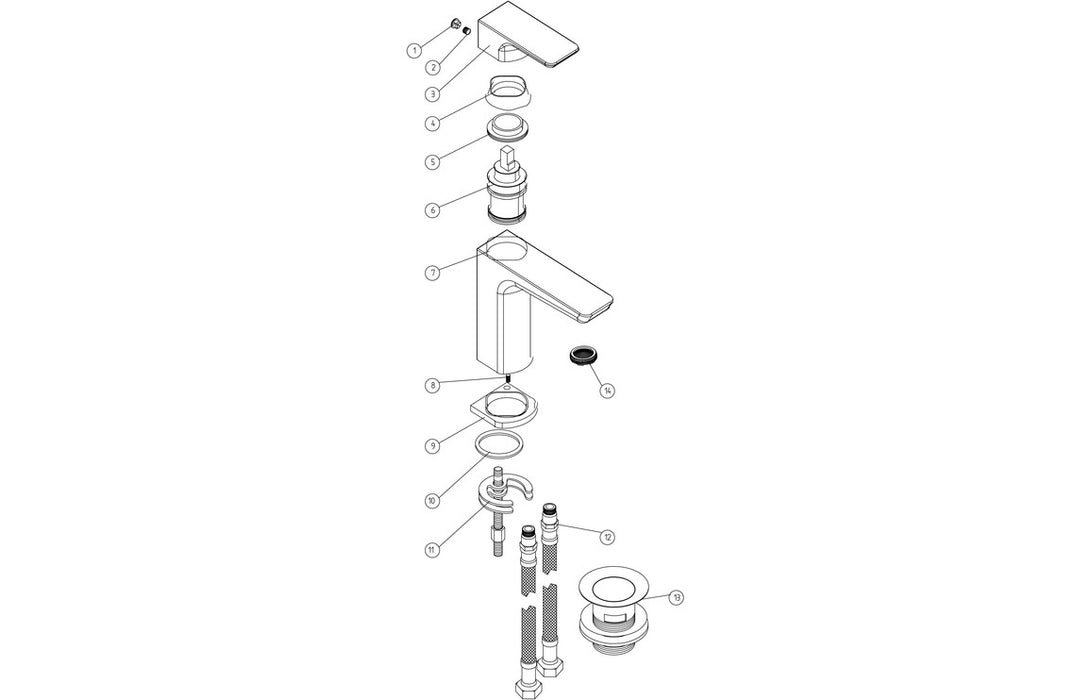 1
2
3
4
5
6
7
8
14
9
10
11
12
13