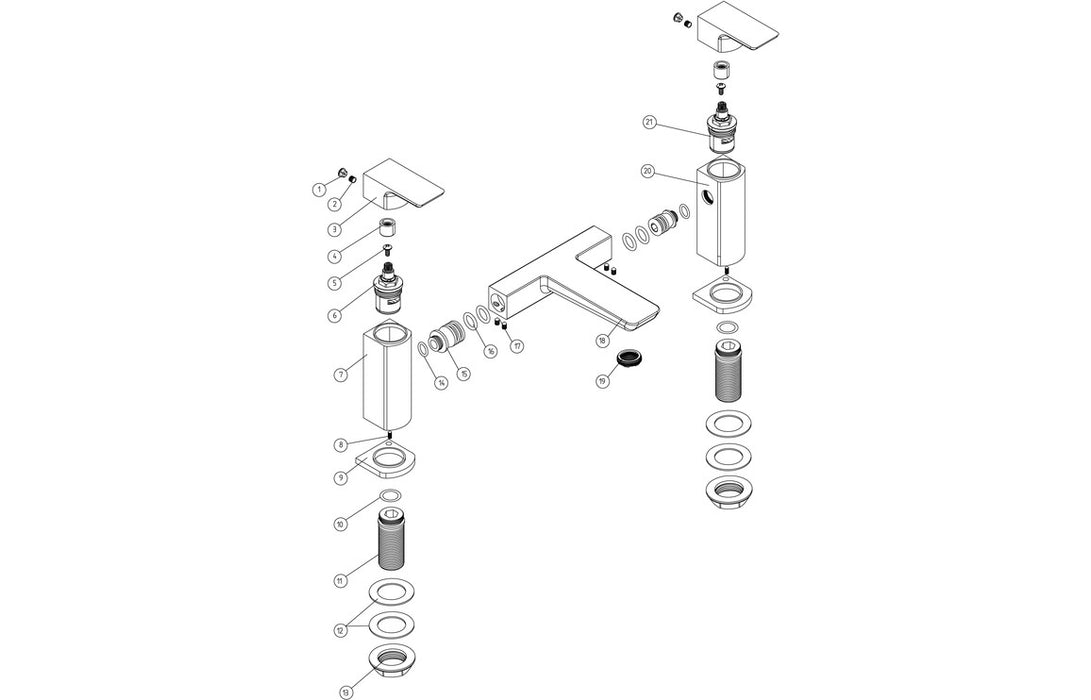 1
2
3
4
5
6
7
8
9
10
11
12
13
14
15
16
17
18
19
20
21