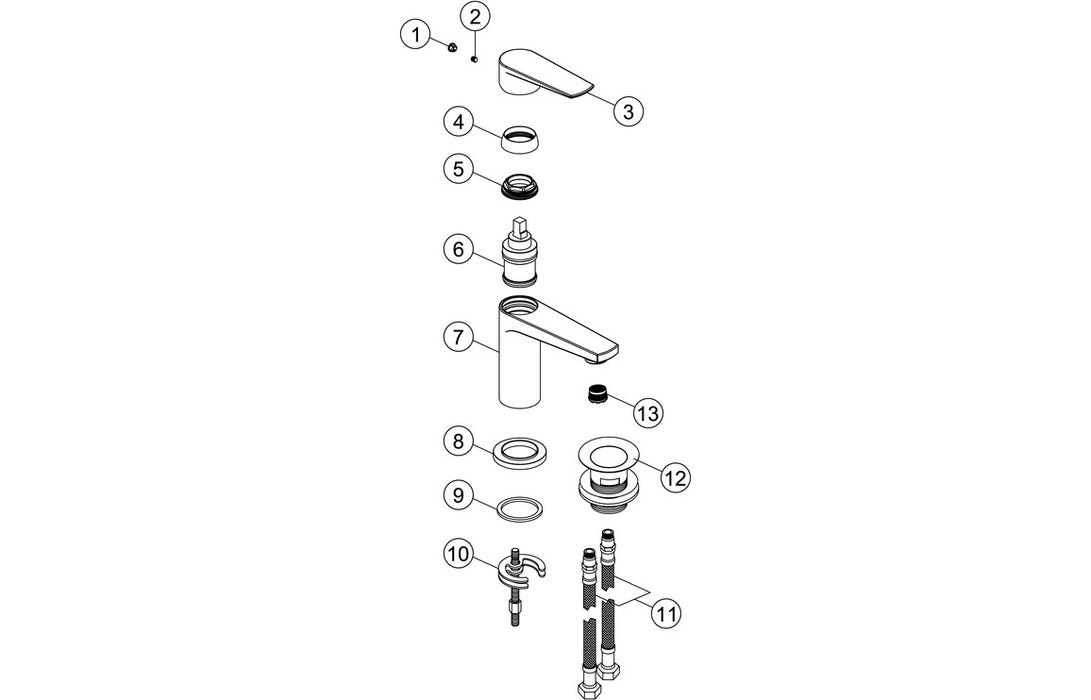 1
2
3
4
5
6
7
13
8
12
9
10
11