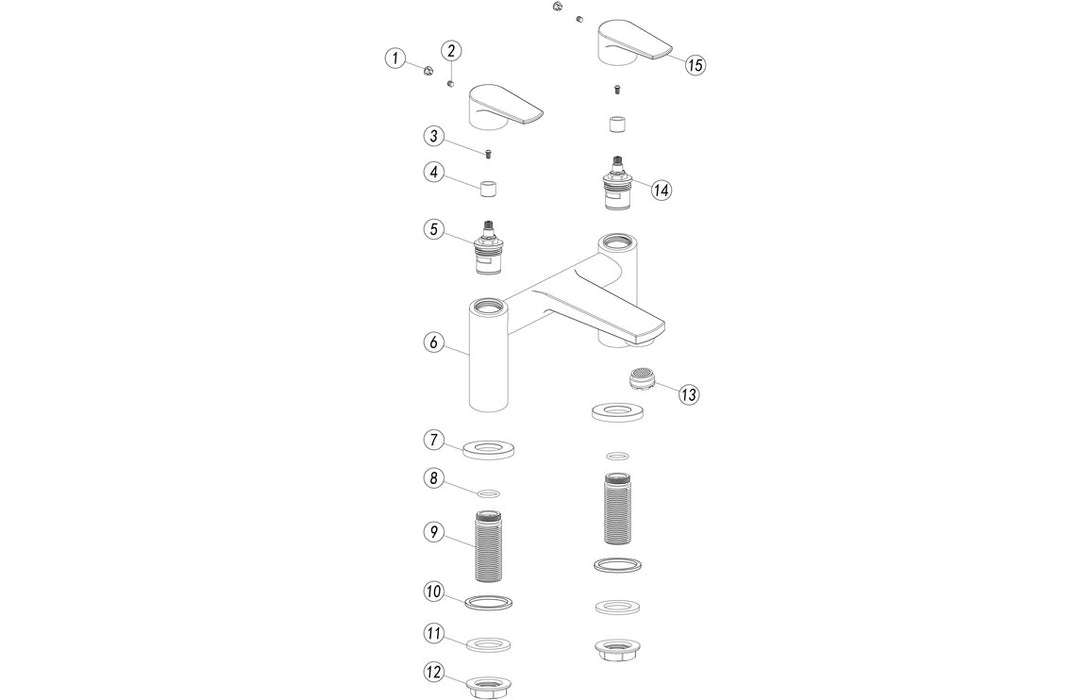 1
2
15
3
4
14
5
6
13
7
8
9
10
11
12