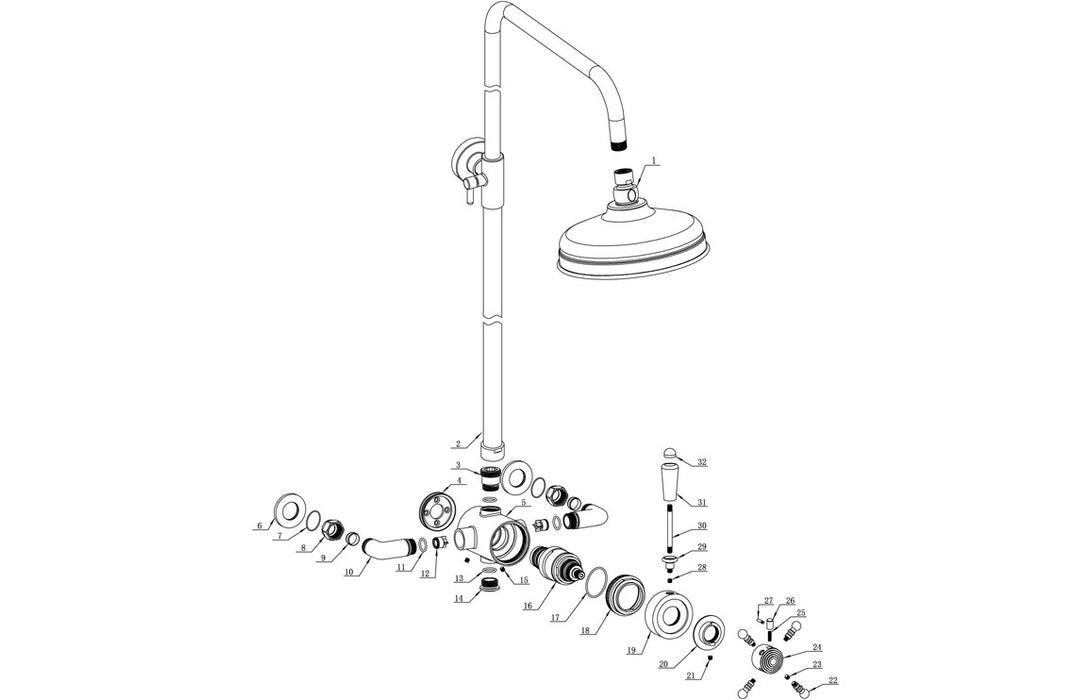 1
2
3
4
5
6
7
8
9
10
11
12
13
14
15
16
17
18
19
20
21
22
23
24
25
26
27
28
29
30
31
32