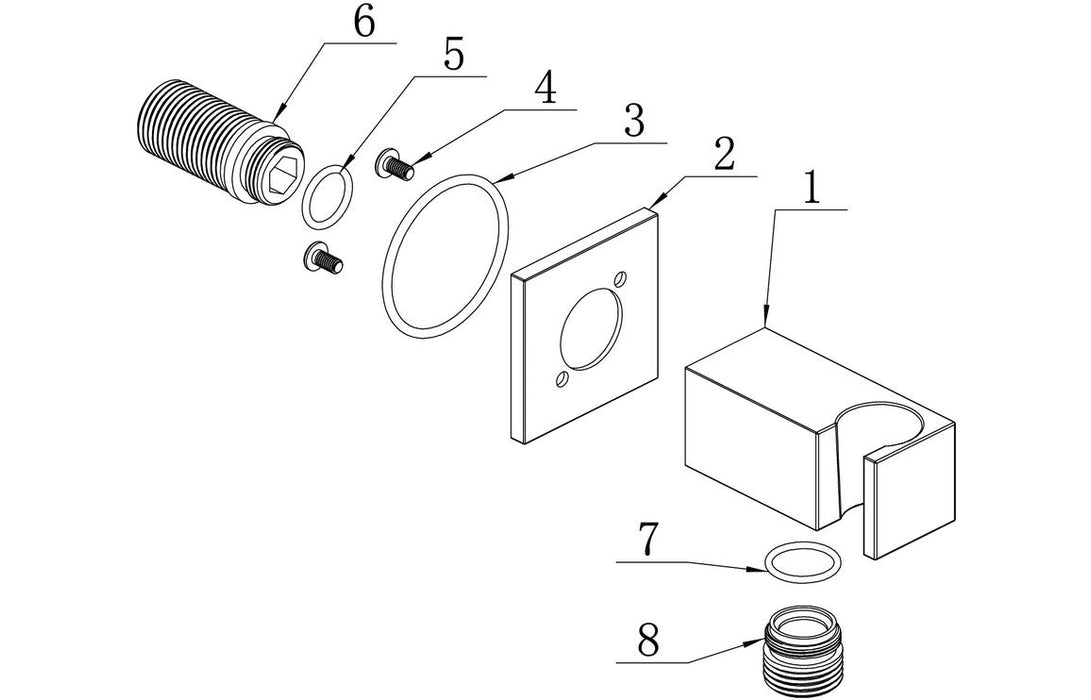 6
5
4
3
2
1
7
8