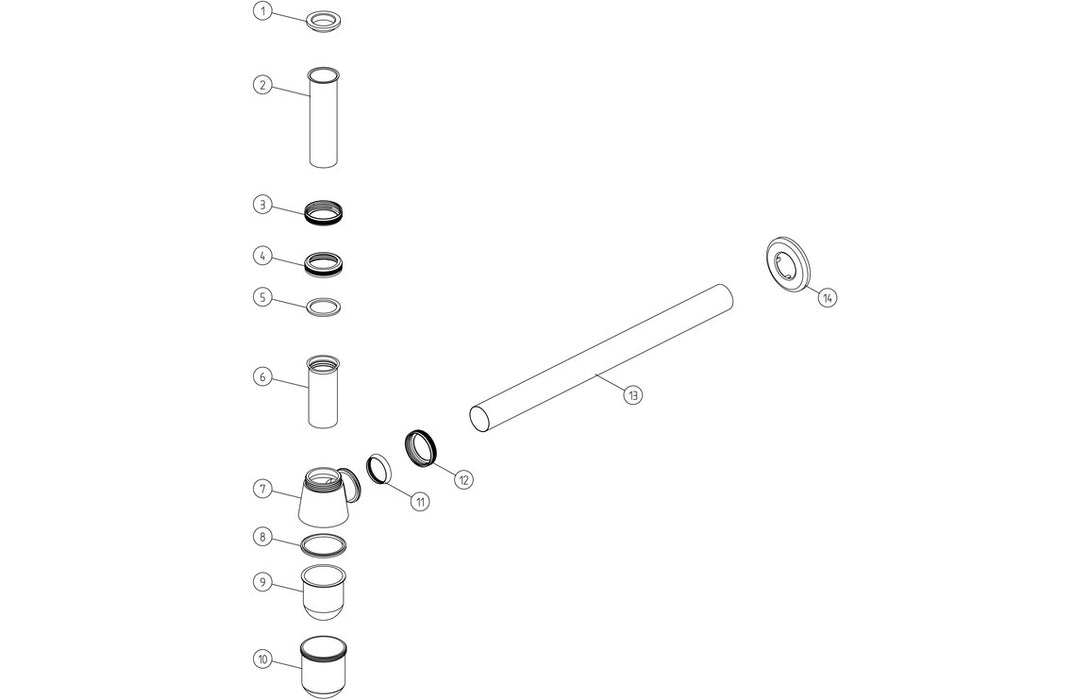 1
2
3
4
5
6
7
8
9
10
11
12
13
14