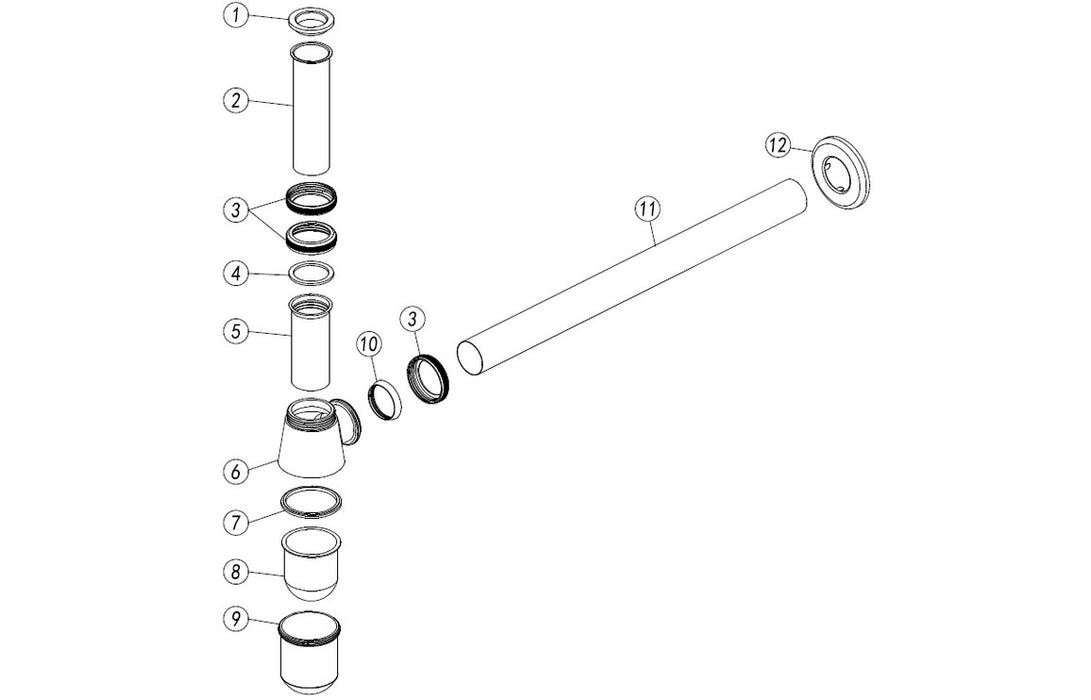 1
2
3
4
5
6
7
8
9
10
3
11
12