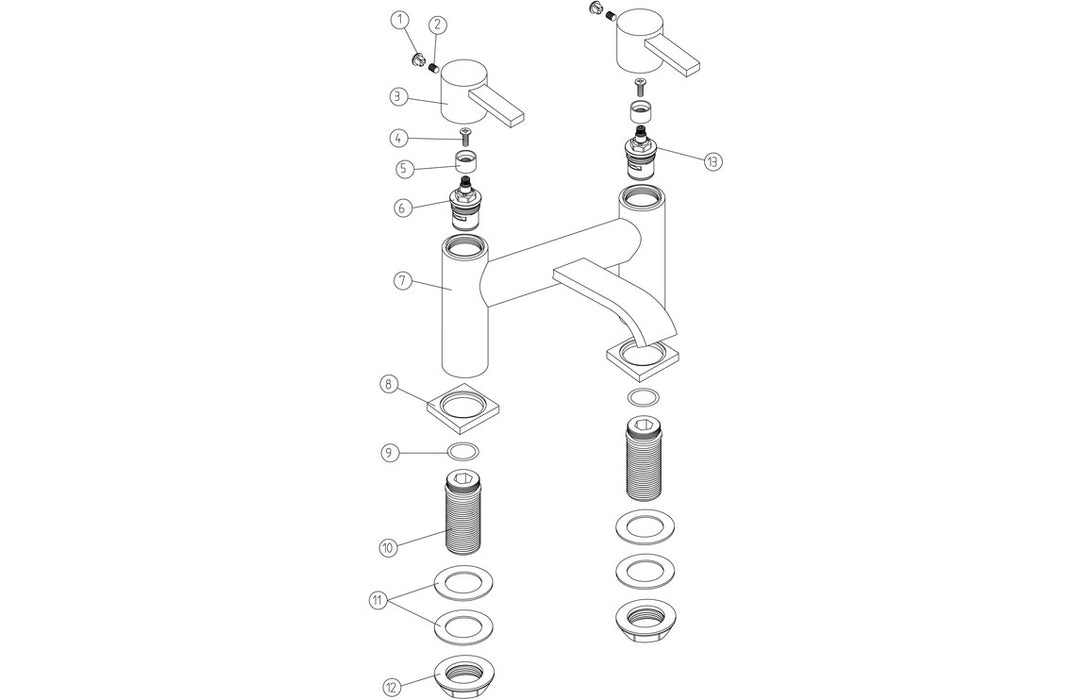 1
2
3
4
5
6
7
8
9
10
11
12
13