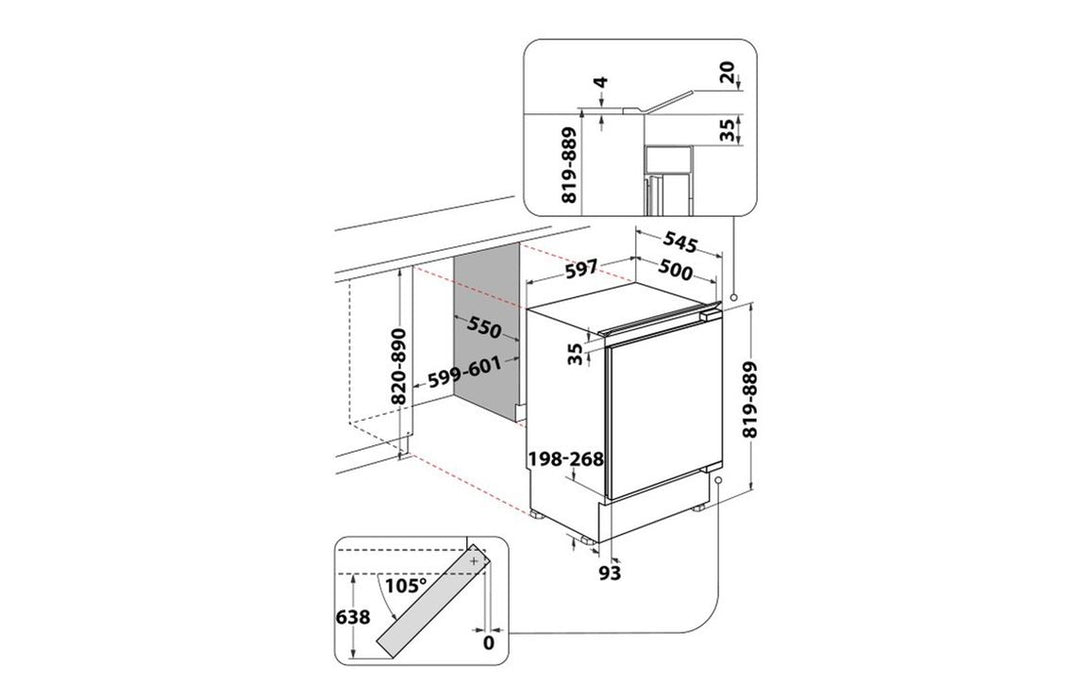 4
20
35
819-889
545
597
500
550
35
820-890
599-601
819-889
198-268
93
105°
638
0