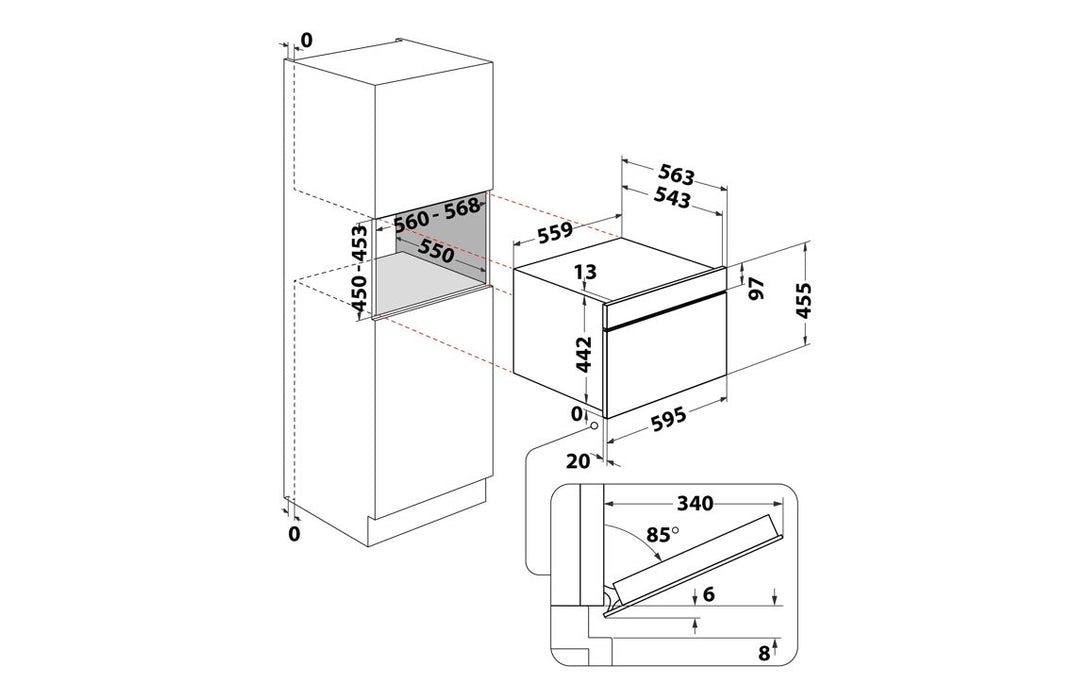 0
560 - 568
450 - 453
550
0
563
543
559
13
97
455
442
0
595
20
340
85°
6
8