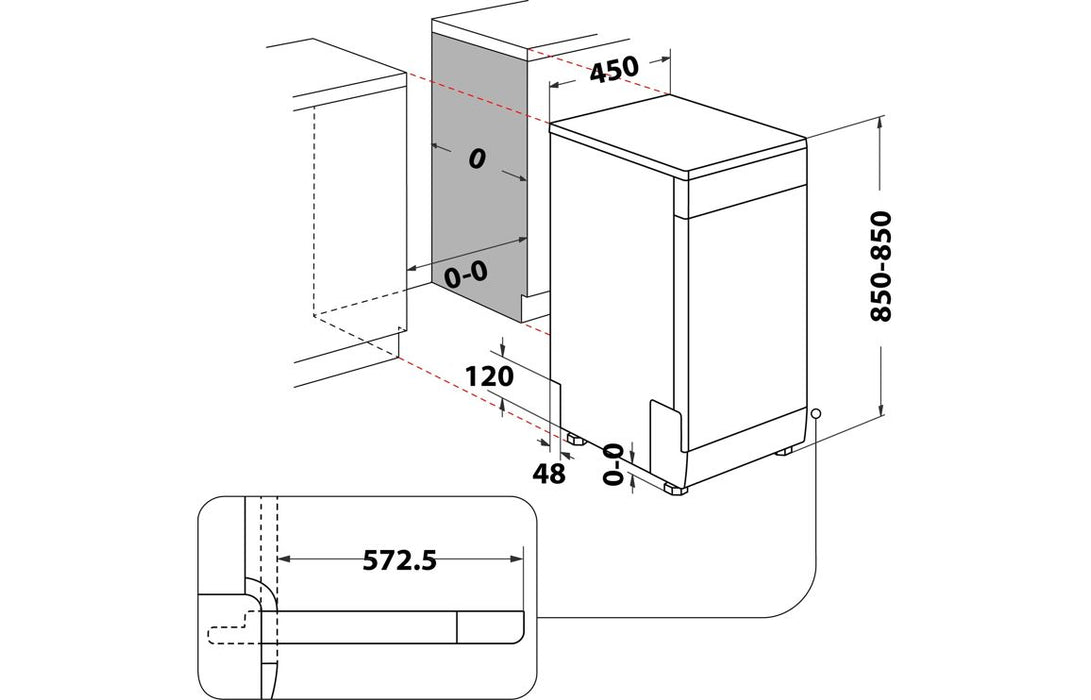 450
0
0-0
850-850
120
48
0-0
572.5