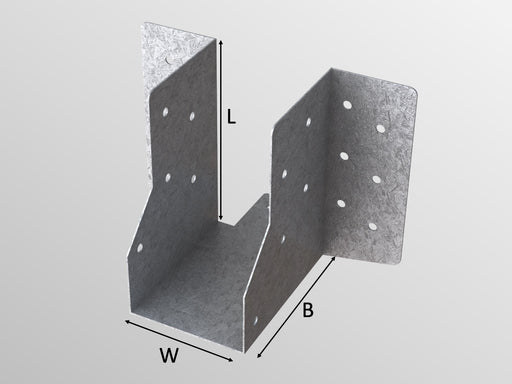 L
B
W