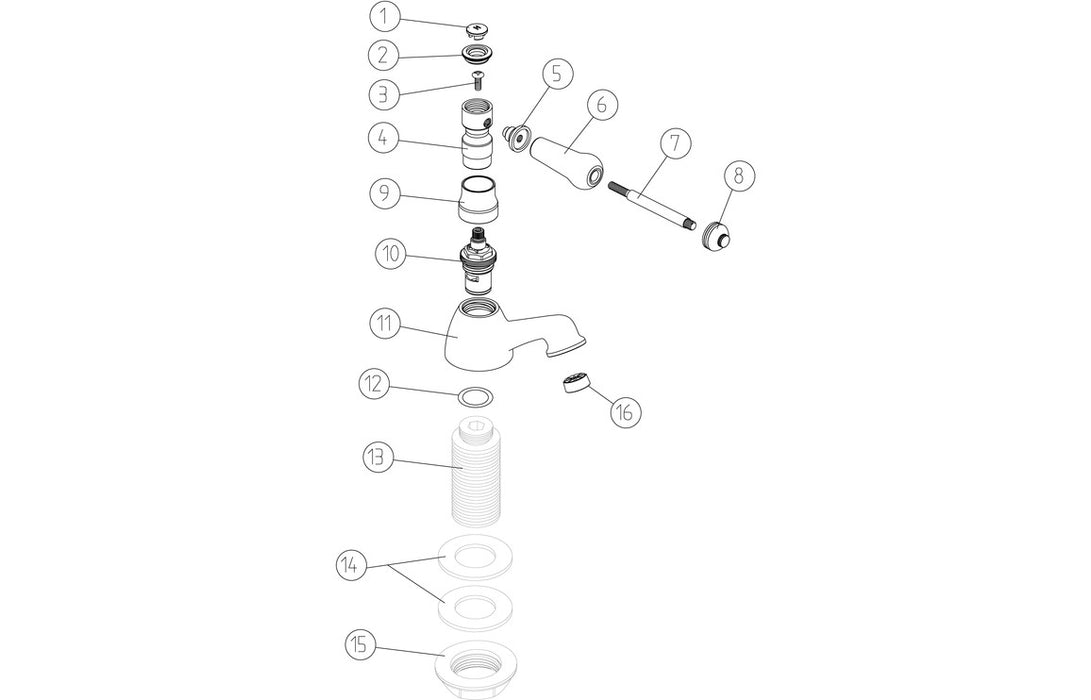 1
2
3
4
5
6
7
8
9
10
11
12
16
13
14
15