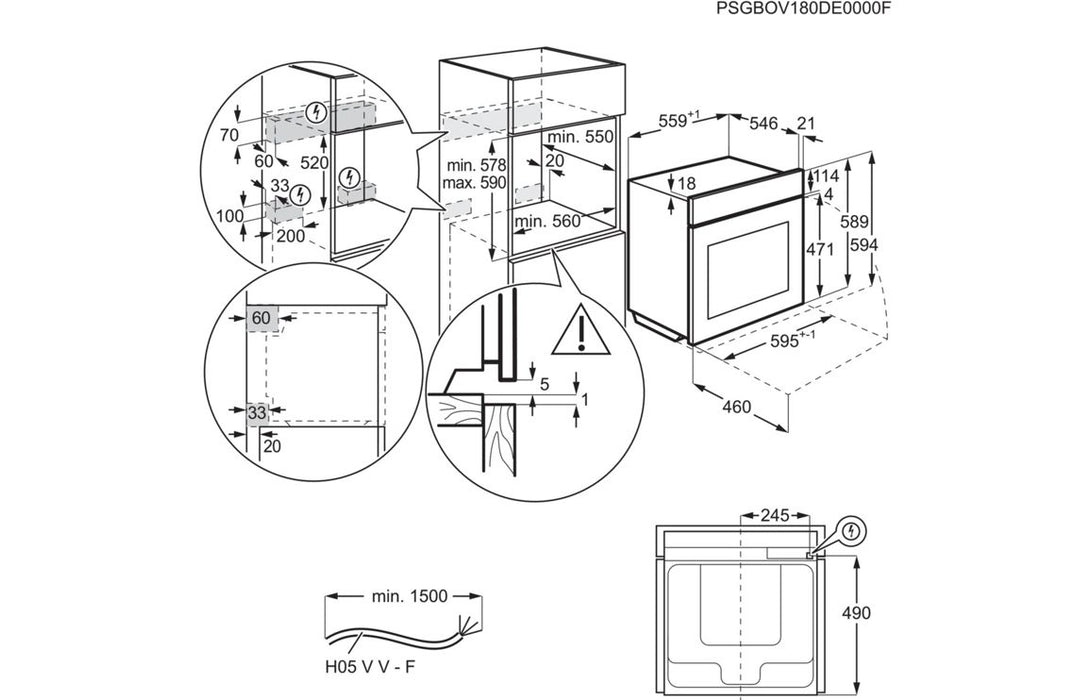 PSGBOV180DE0000F

70
60
520
33
100
200

min. 578
max. 590
min. 550
20
min. 560

$559^{+1}$
546
21
18
114
4
589
594
471
$595^{+-1}$
460

60
33
20

5
1

245
490

min. 1500
H05 V V - F