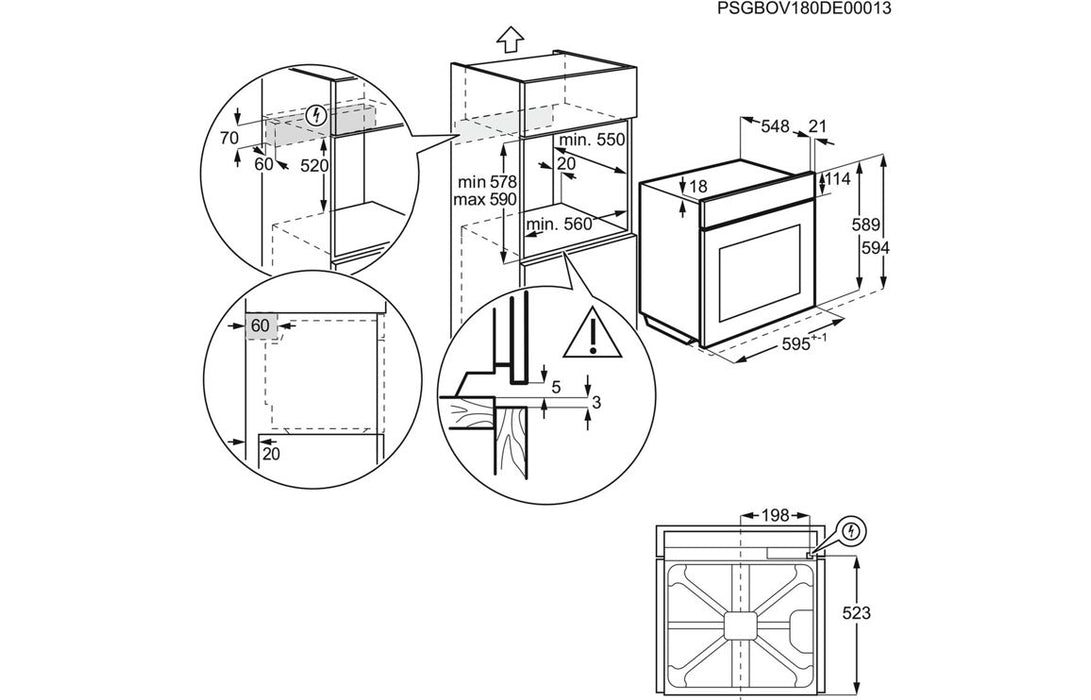 PSGBOV180DE00013

70
60
520

min. 550
20
min 578
max 590
min. 560

548
21
18
114
589
594
$595^{+-1}$

60
20

5
3

198
523