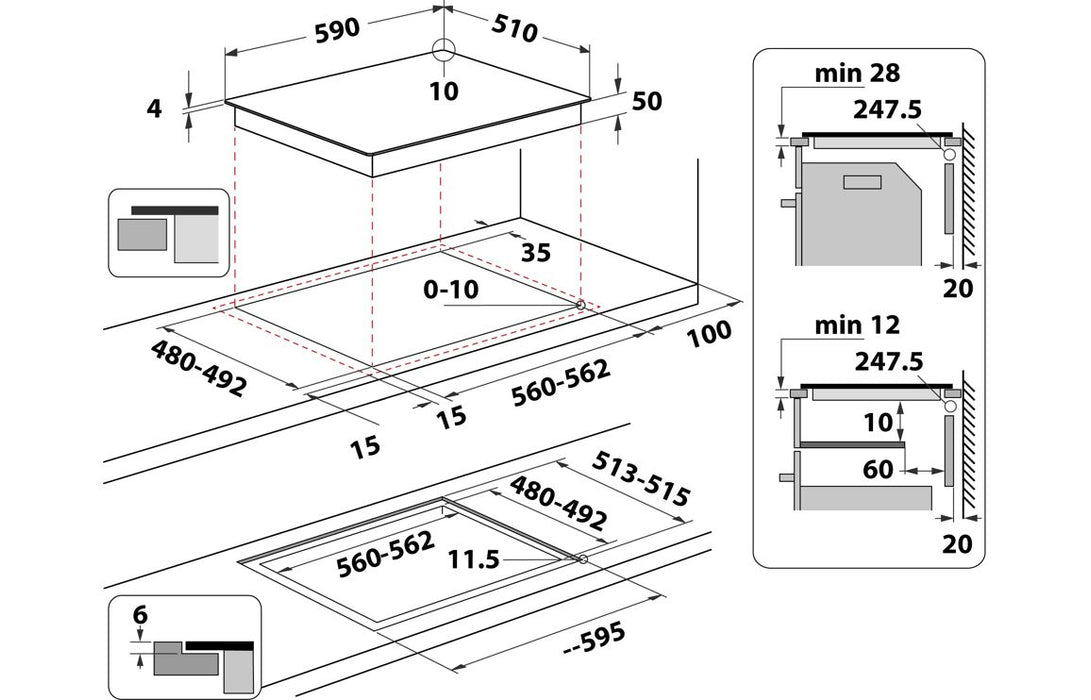 590
510
4
10
50
35
0-10
100
480-492
560-562
15
15
513-515
480-492
560-562
11.5
--595
6
min 28
247.5
20
min 12
247.5
10
60
20