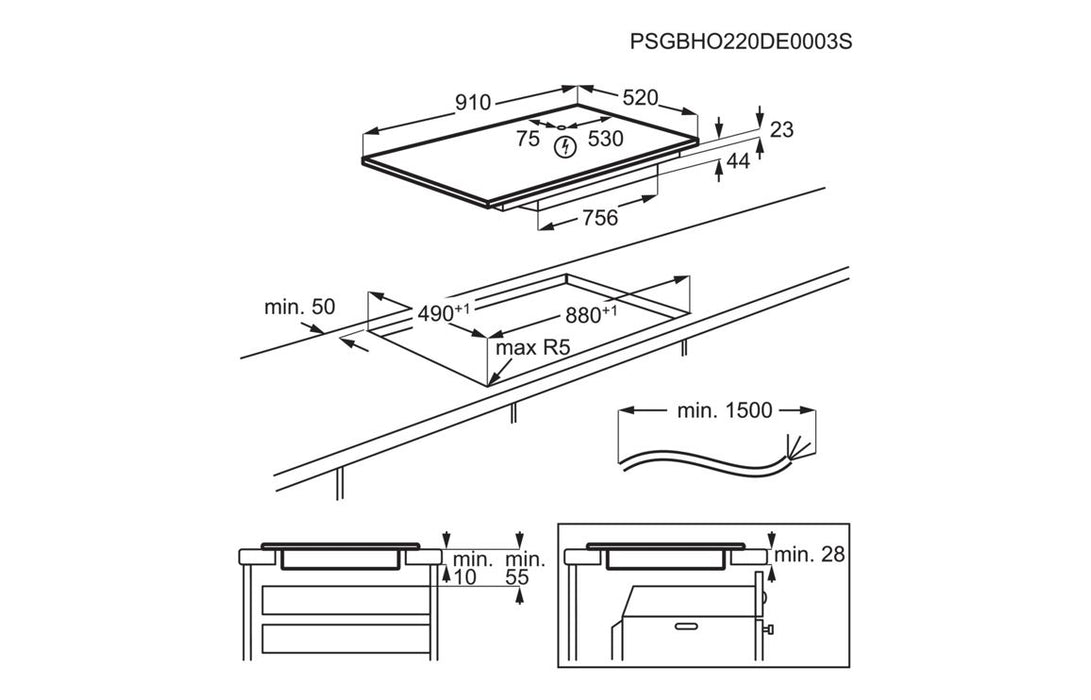 PSGBHO220DE0003S

910
520
75
530
23
44
756

min. 50
$490^{+1}$
$880^{+1}$
max R5

min. 1500

min.
10
min.
55

min. 28