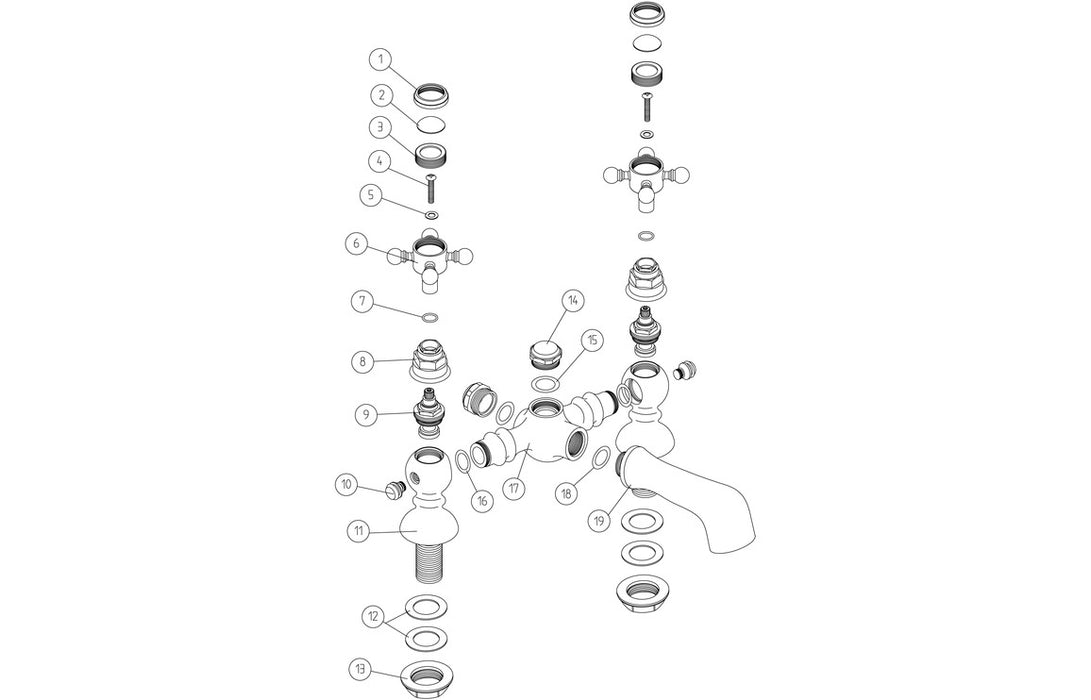 1
2
3
4
5
6
7
8
9
10
11
12
13
14
15
16
17
18
19