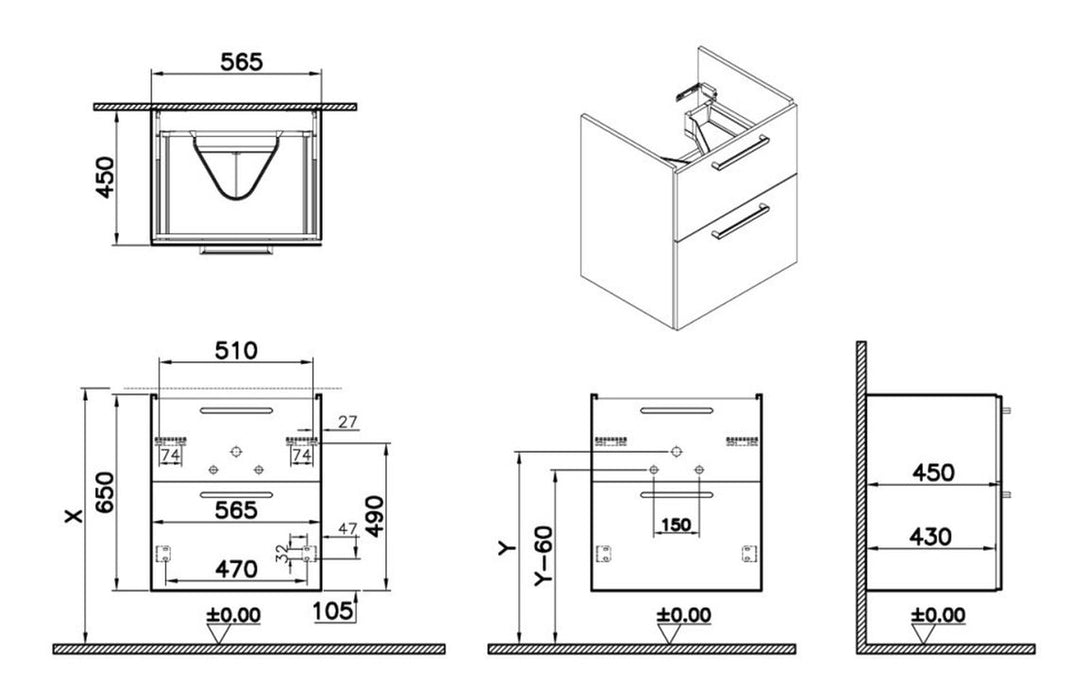 565

450

510

27

74

74

X

650

565

490

47

32

470

105

±0.00

Y

Y-60

150

±0.00

450

430

±0.00