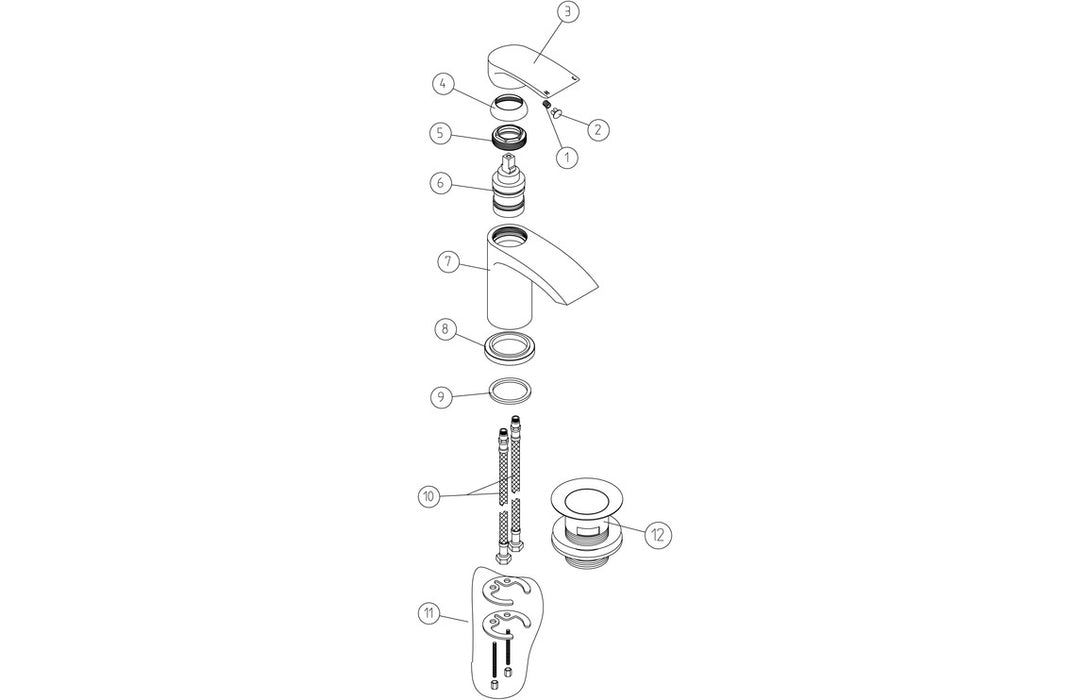 3
4
2
5
1
6
7
8
9
10
12
11