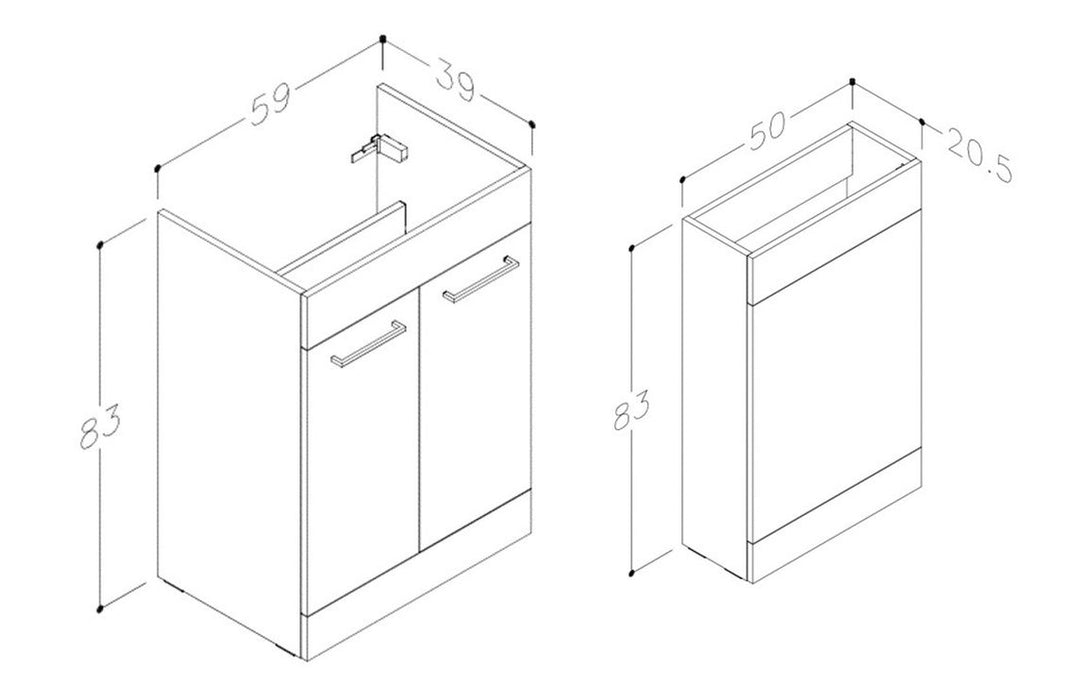 59
39
83
50
20.5
83