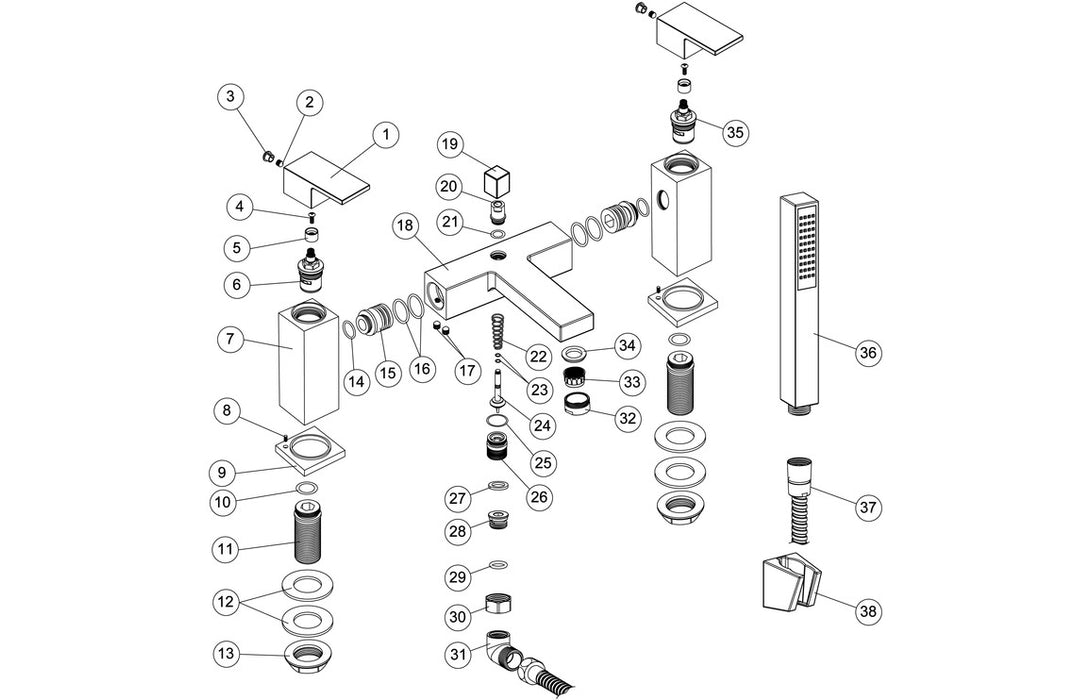 3
2
1
4
5
6
7
8
9
10
11
12
13
14
15
16
17
18
19
20
21
22
23
24
25
26
27
28
29
30
31
32
33
34
35
36
37
38