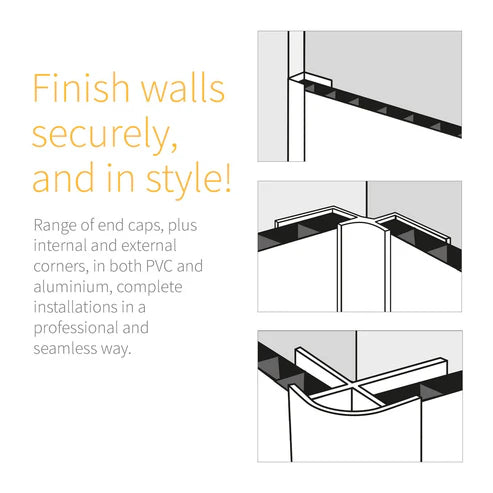 Finish walls securely, and in style!

Range of end caps, plus internal and external corners, in both PVC and aluminium, complete installations in a professional and seamless way.