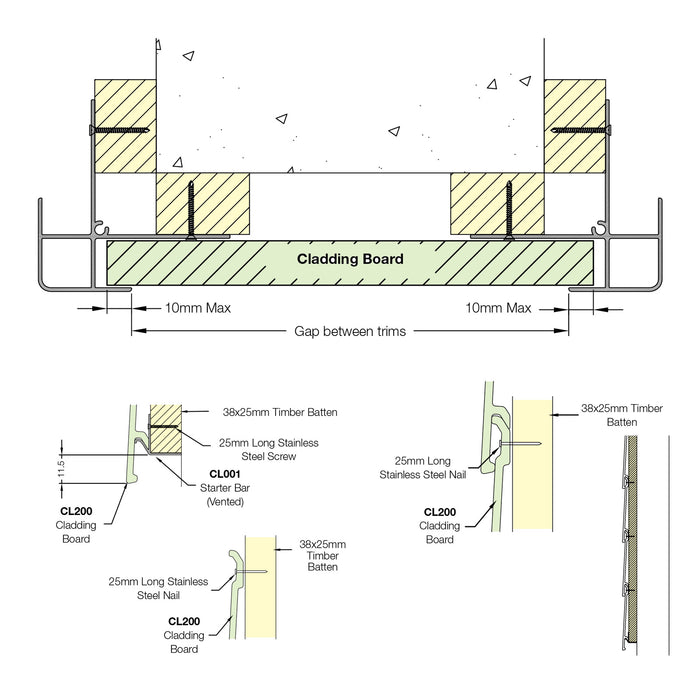 Cladding Board

10mm Max

10mm Max

Gap between trims

38x25mm Timber Batten

25mm Long Stainless Steel Screw

11.5

CL001
Starter Bar (Vented)

CL200
Cladding Board

38x25mm Timber Batten

25mm Long Stainless Steel Nail

CL200
Cladding Board

38x25mm Timber Batten

25mm Long Stainless Steel Nail

CL200
Cladding Board