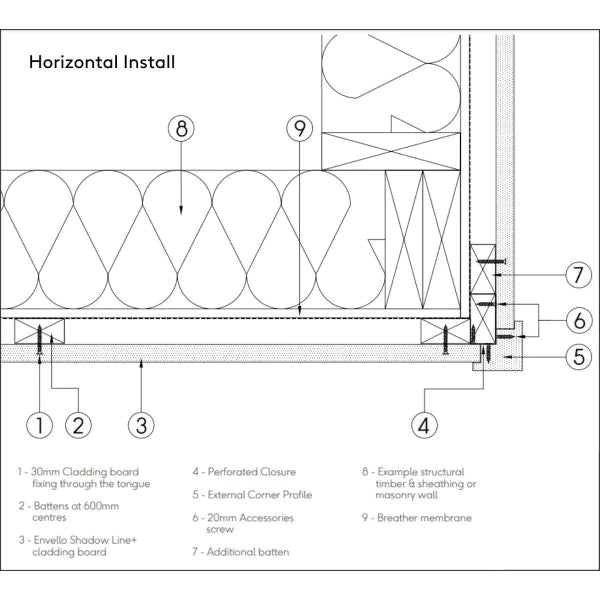 Horizontal Install

8

9

7

6

5

1

2

3

4

1 - 30mm Cladding board fixing through the tongue

2 - Battens at 600mm centres

3 - Envello Shadow Line+ cladding board

4 - Perforated Closure

5 - External Corner Profile

6 - 20mm Accessories screw

7 - Additional batten

8 - Example structural timber & sheathing or masonry wall

9 - Breather membrane