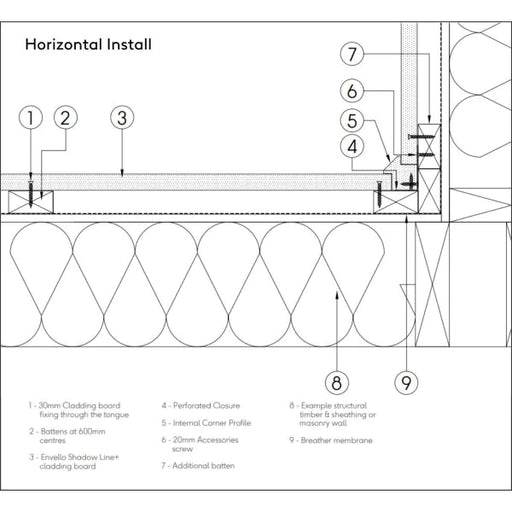 Horizontal Install

7

6

5

4

1

2

3

8

9

1 - 30mm Cladding board fixing through the tongue

2 - Battens at 600mm centres

3 - Envello Shadow Line+ cladding board

4 - Perforated Closure

5 - Internal Corner Profile

6 - 20mm Accessories screw

7 - Additional batten

8 - Example structural timber & sheathing or masonry wall

9 - Breather membrane