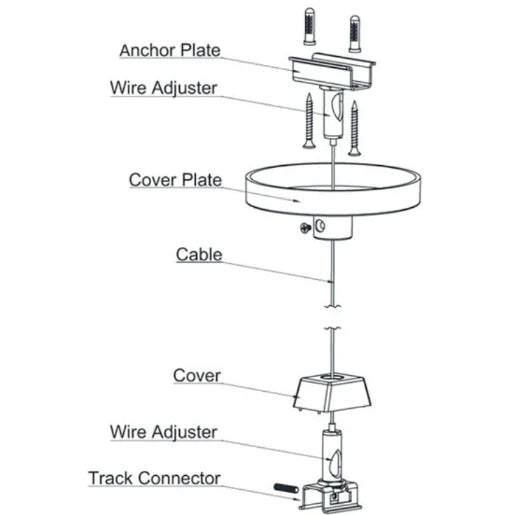 Anchor Plate

Wire Adjuster

Cover Plate

Cable

Cover

Wire Adjuster

Track Connector