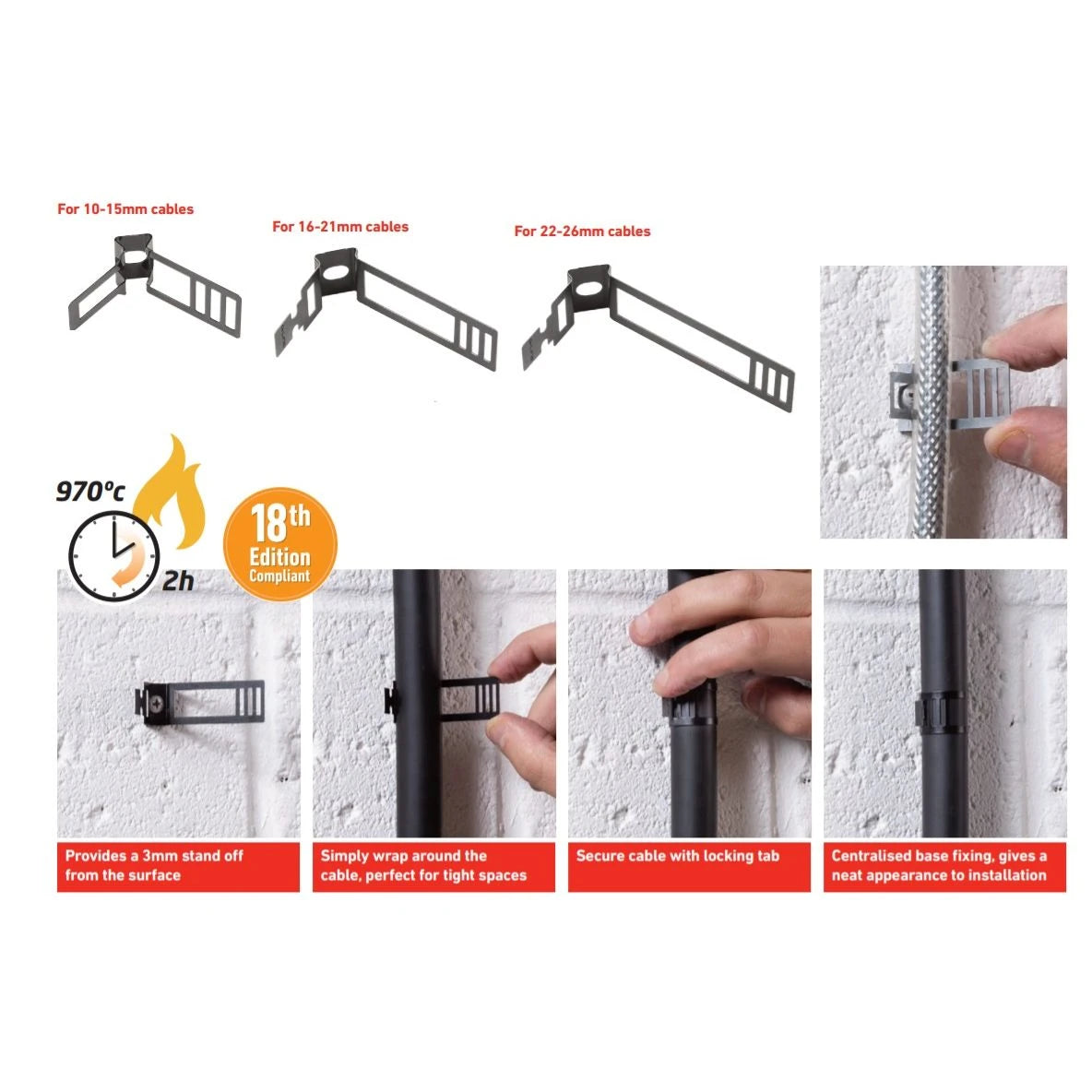 For 10-15mm cables

For 16-21mm cables

For 22-26mm cables

970°c

2h

18th Edition Compliant

Provides a 3mm stand off from the surface

Simply wrap around the cable, perfect for tight spaces

Secure cable with locking tab

Centralised base fixing, gives a neat appearance to installation