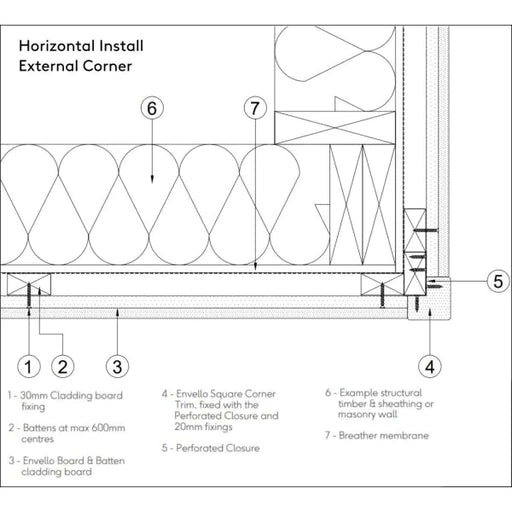 Horizontal Install
External Corner

6

7

5

1

2

3

4

1 - 30mm Cladding board fixing

2 - Battens at max 600mm centres

3 - Envello Board & Batten cladding board

4 - Envello Square Corner Trim, fixed with the Perforated Closure and 20mm fixings

5 - Perforated Closure

6 - Example structural timber & sheathing or masonry wall

7 - Breather membrane