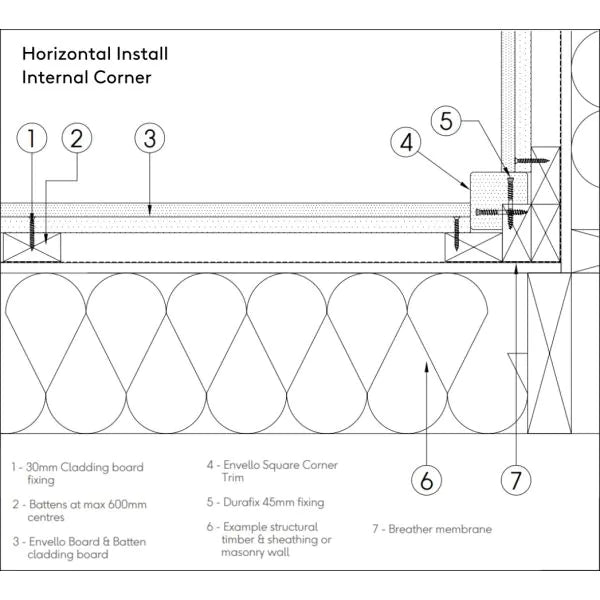 Horizontal Install
Internal Corner

1

2

3

4

5

6

7

1 - 30mm Cladding board fixing

2 - Battens at max 600mm centres

3 - Envello Board & Batten cladding board

4 - Envello Square Corner Trim

5 - Durafix 45mm fixing

6 - Example structural timber & sheathing or masonry wall

7 - Breather membrane