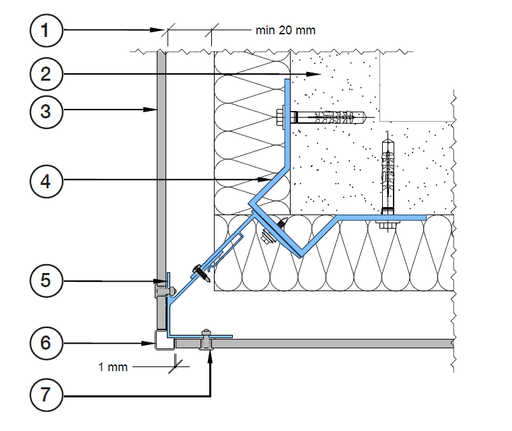 1

min 20 mm

2

3

4

5

6

1 mm

7