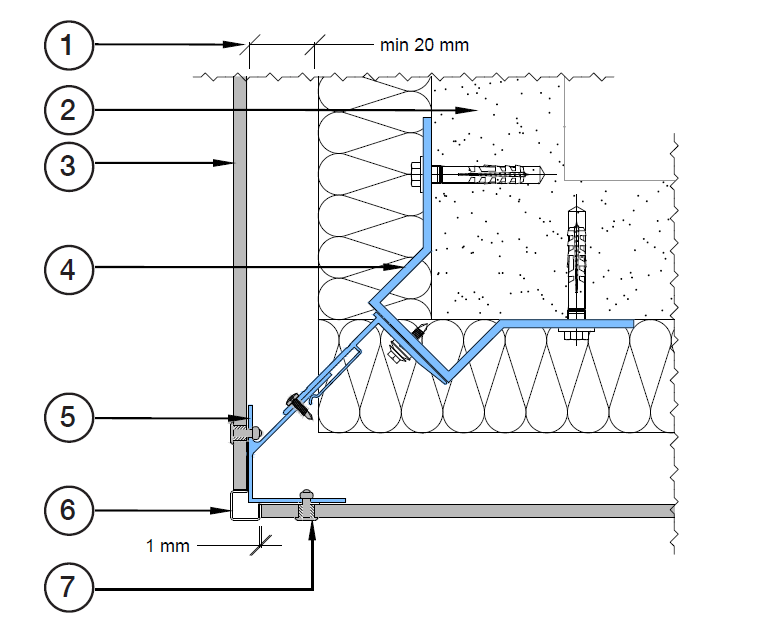 1
min 20 mm
2
3
4
5
6
1 mm
7