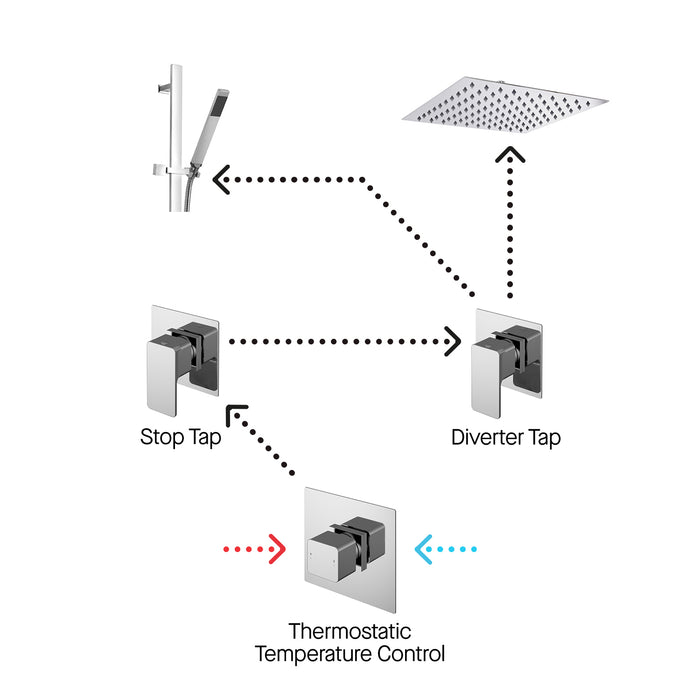 Stop Tap

Diverter Tap

Thermostatic Temperature Control