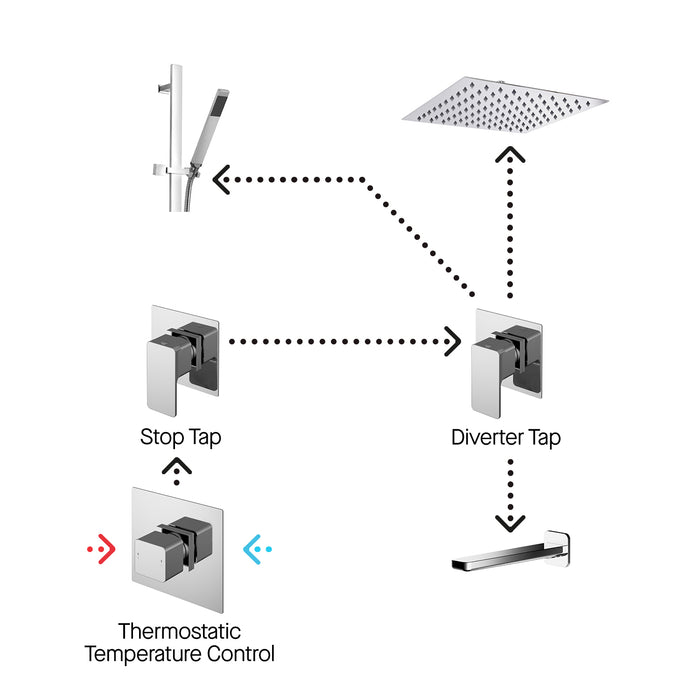 Stop Tap

Diverter Tap

Thermostatic
Temperature Control